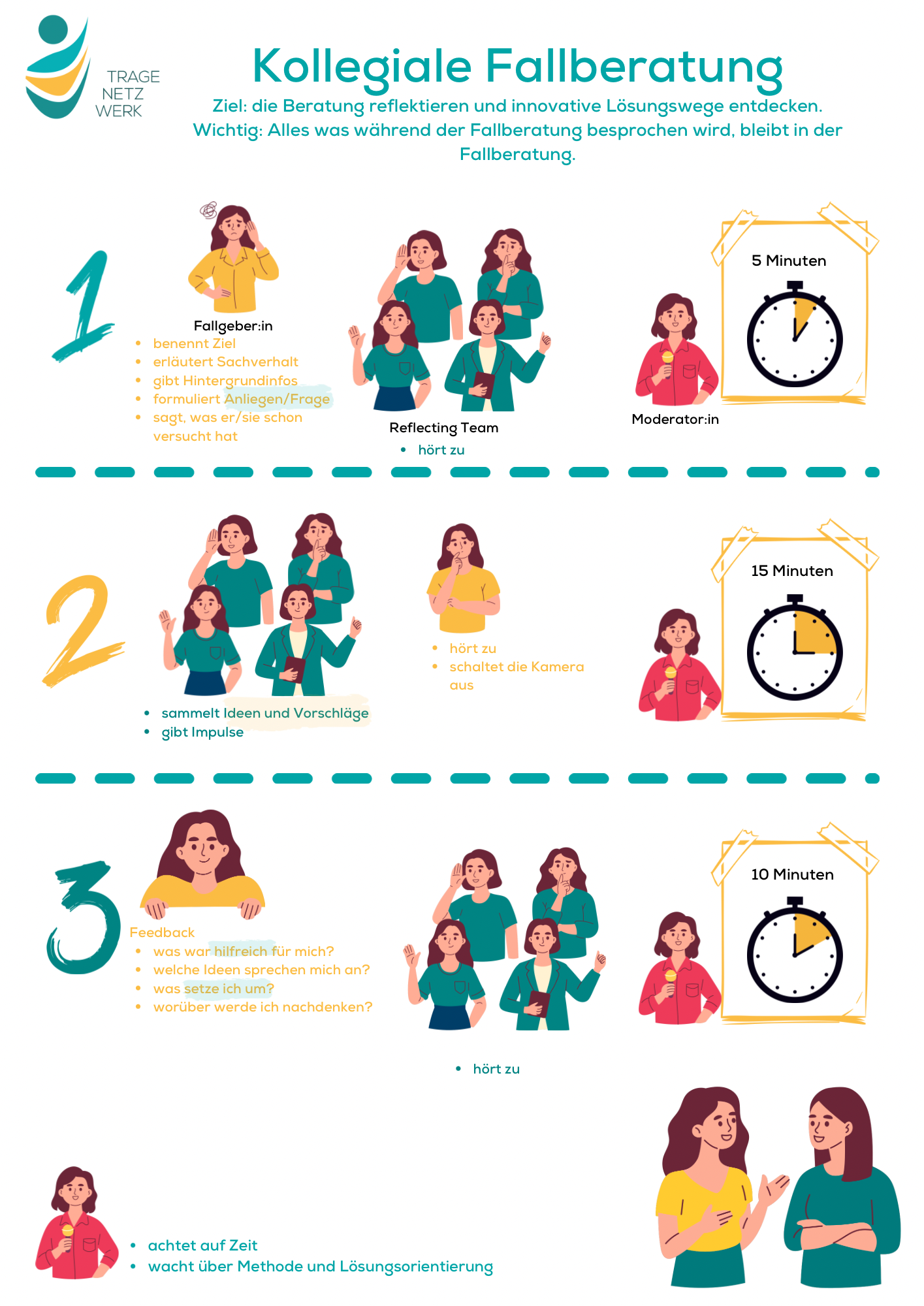 TRAGE
NETZ
WERK

Kollegiale Fallberatung

Ziel: die Beratung reflektieren und innovative Lösungswege entdecken. Wichtig: Alles was während der Fallberatung besprochen wird, bleibt in der Fallberatung.

1

Fallgeber:in
- benennt Ziel
- erläutert Sachverhalt
- gibt Hintergrundinfos
- formuliert Anliegen/Frage
- sagt, was er/sie schon versucht hat

Reflecting Team
- hört zu

Moderator:in

5 Minuten

2

- sammelt Ideen und Vorschläge
- gibt Impulse

- hört zu
- schaltet die Kamera aus

15 Minuten

3

Feedback
- was war hilfreich für mich?
- welche Ideen sprechen mich an?
- was setze ich um?
- worüber werde ich nachdenken?

- hört zu

10 Minuten

- achtet auf Zeit
- wacht über Methode und Lösungsorientierung